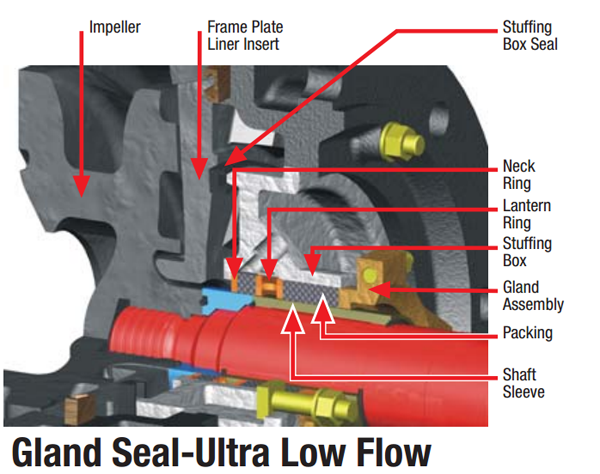 Impeller

Frame Plate Liner Insert

Stuffing Box Seal

Neck Ring

Lantern Ring

Stuffing Box

Gland Assembly

Packing

Shaft Sleeve

Gland Seal-Ultra Low Flow