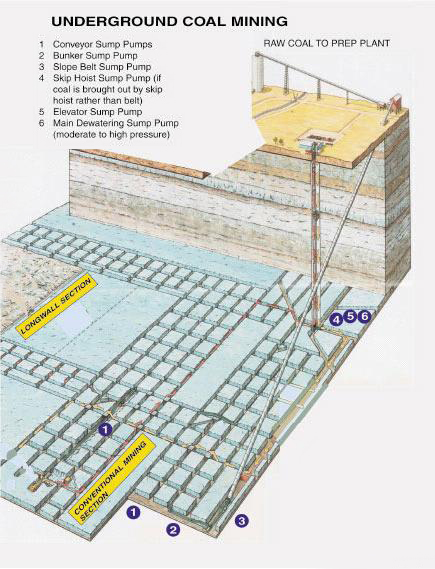 UNDERGROUND COAL MINING

1 Conveyor Sump Pumps
2 Bunker Sump Pump
3 Slope Belt Sump Pump
4 Skip Hoist Sump Pump (if coal is brought out by skip hoist rather than belt)
5 Elevator Sump Pump
6 Main Dewatering Sump Pump (moderate to high pressure)

RAW COAL TO PREP PLANT

LONGWALL SECTION

4 5 6

1

CONVENTIONAL MINING SECTION

1

2

3